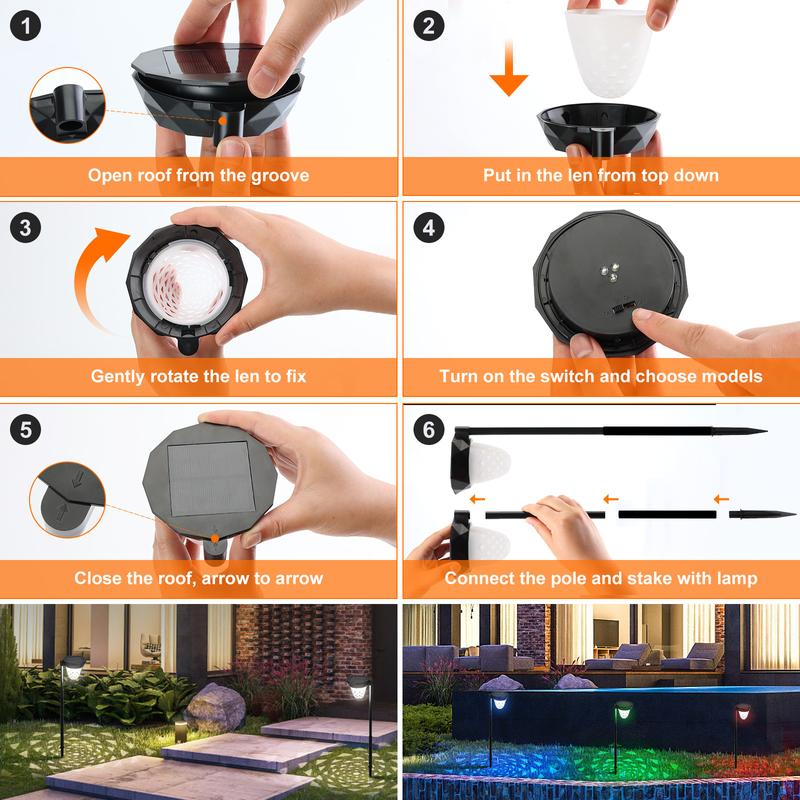 1
Open roof from the groove

2
Put in the len from top down

3
Gently rotate the len to fix

4
Turn on the switch and choose models

5
Close the roof, arrow to arrow

6
Connect the pole and stake with lamp