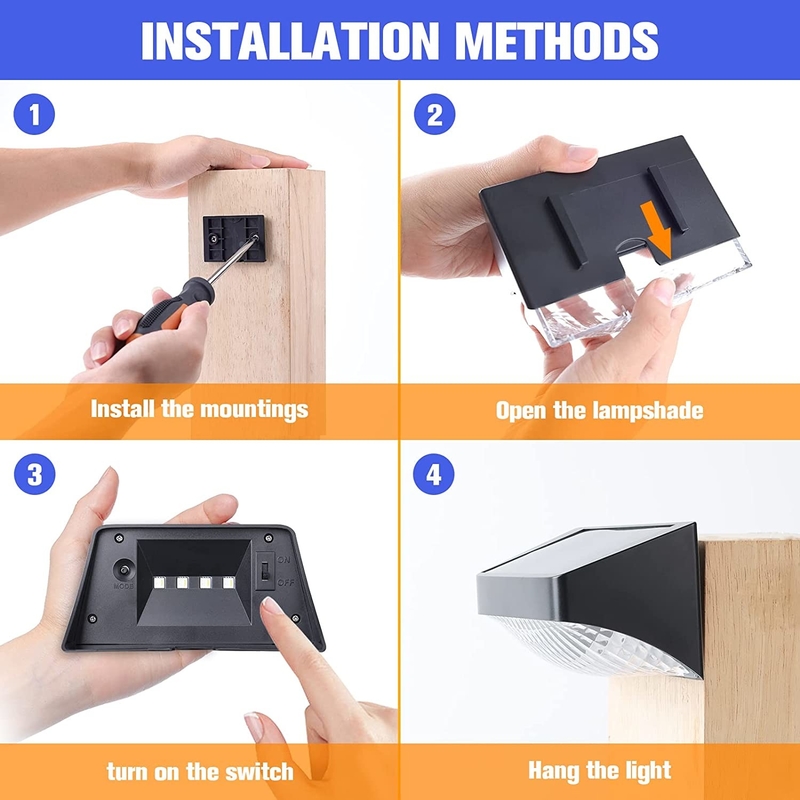 INSTALLATION METHODS

1

Install the mountings

2

Open the lampshade

3

MODE

ON

OFF

turn on the switch

4

Hang the light